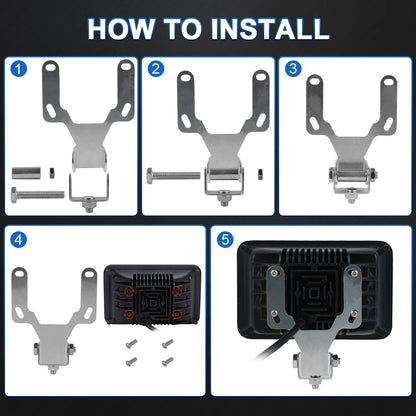 HOW TO INSTALL

1

2

3

4

5