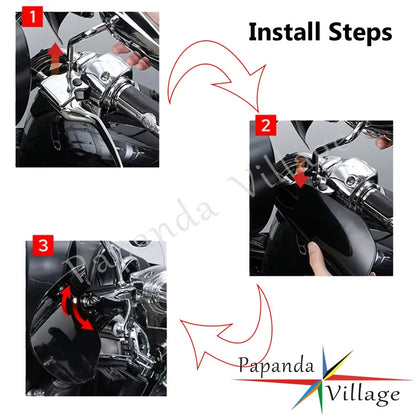 1

Install Steps

2

Papanda Village

3

Papanda Village