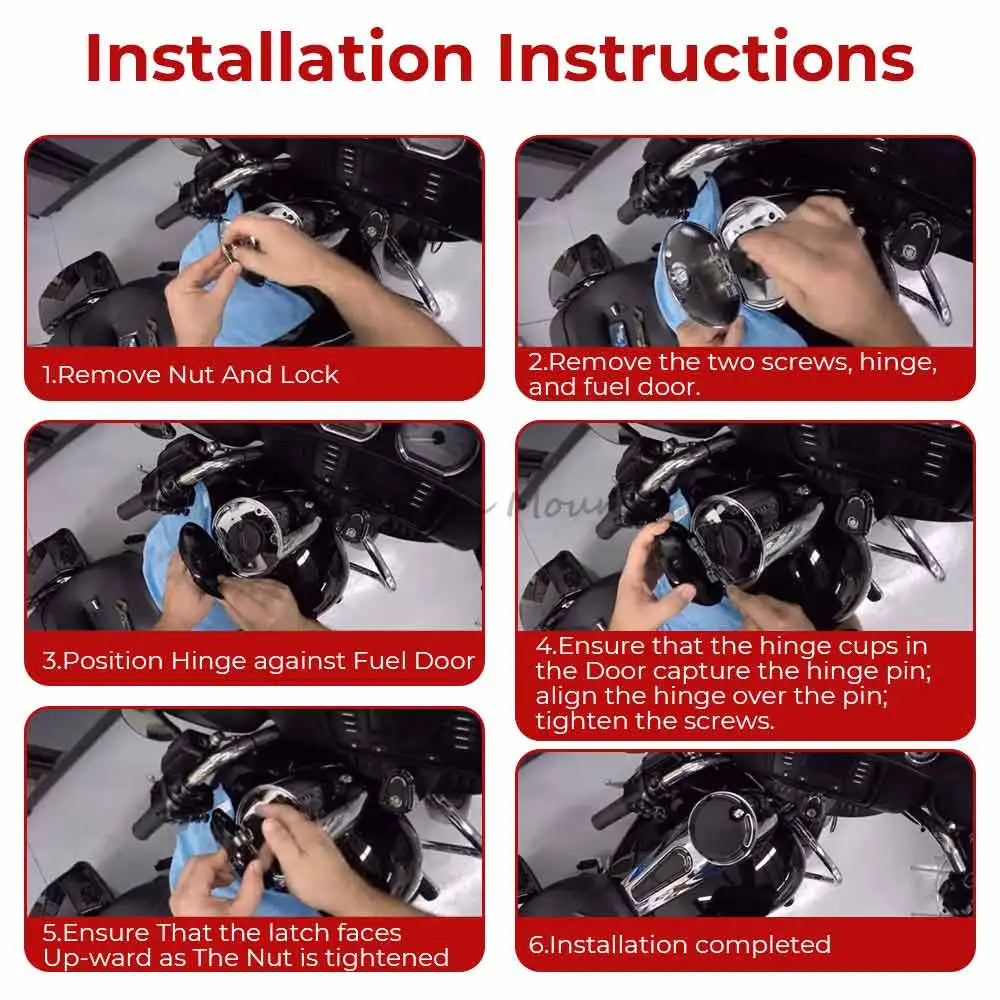 Installation Instructions

1.Remove Nut And Lock

2.Remove the two screws, hinge, and fuel door.

3.Position Hinge against Fuel Door

4.Ensure that the hinge cups in the Door capture the hinge pin; align the hinge over the pin; tighten the screws.

5.Ensure That the latch faces Up-ward as The Nut is tightened

6.Installation completed